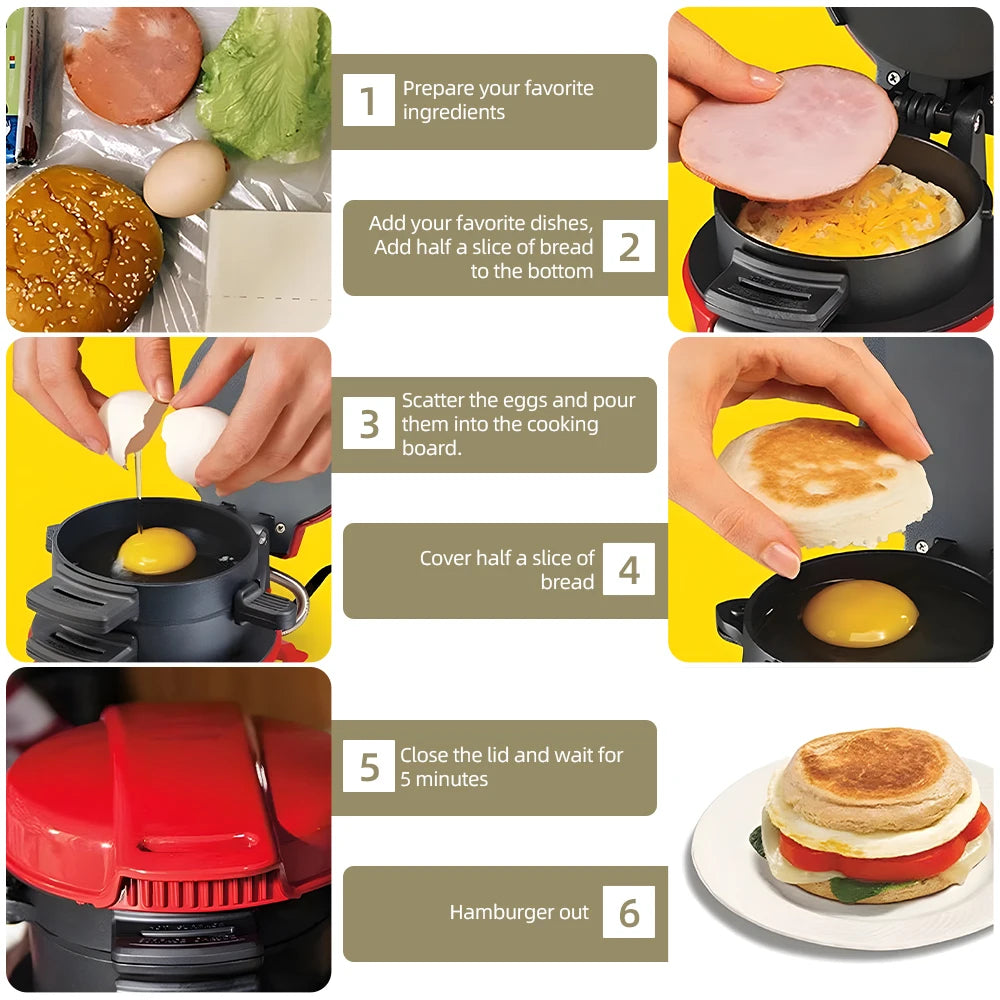 1 Prepare your favorite ingredients

Add your favorite dishes, Add half a slice of bread to the bottom 2

3 Scatter the eggs and pour them into the cooking board.

Cover half a slice of bread 4

5 Close the lid and wait for 5 minutes

Hamburger out 6